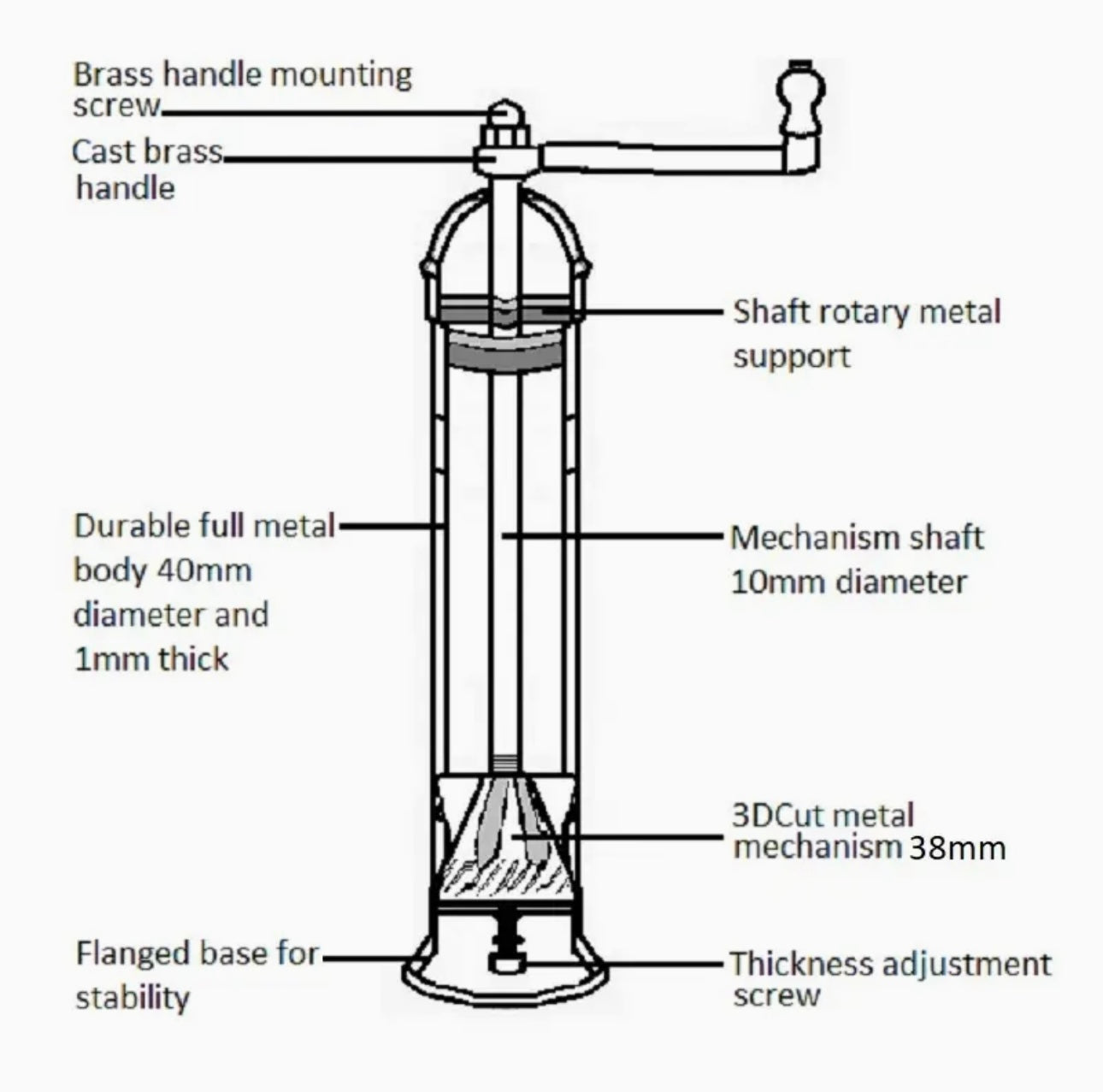 Brass handle mounting screw

Cast brass handle

Shaft rotary metal support

Durable full metal body 40mm diameter and 1mm thick

Mechanism shaft 10mm diameter

3DCut metal mechanism 38mm

Flanged base for stability

Thickness adjustment screw